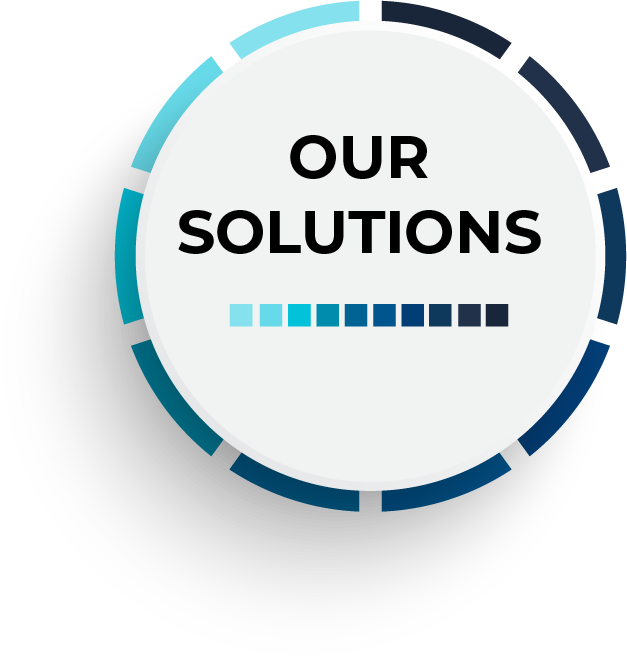 OUR
SOLUTIONS